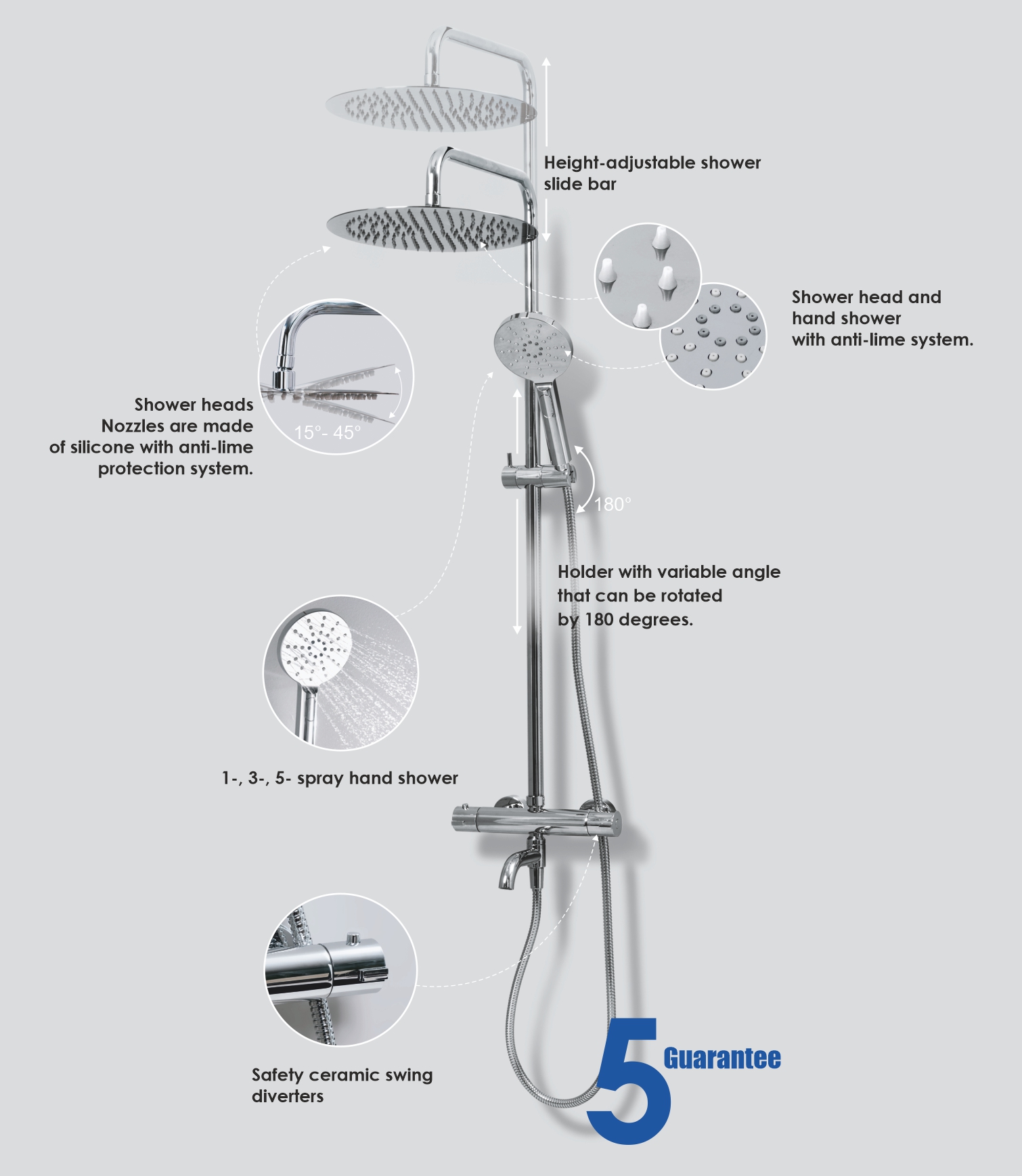 Height-adjustable shower slide bar

Shower head and hand shower with anti-lime system.

Shower heads Nozzles are made of silicone with anti-lime protection system.

15°- 45°

180°

Holder with variable angle that can be rotated by 180 degrees.

1-, 3-, 5- spray hand shower

Safety ceramic swing diverters

5 Guarantee